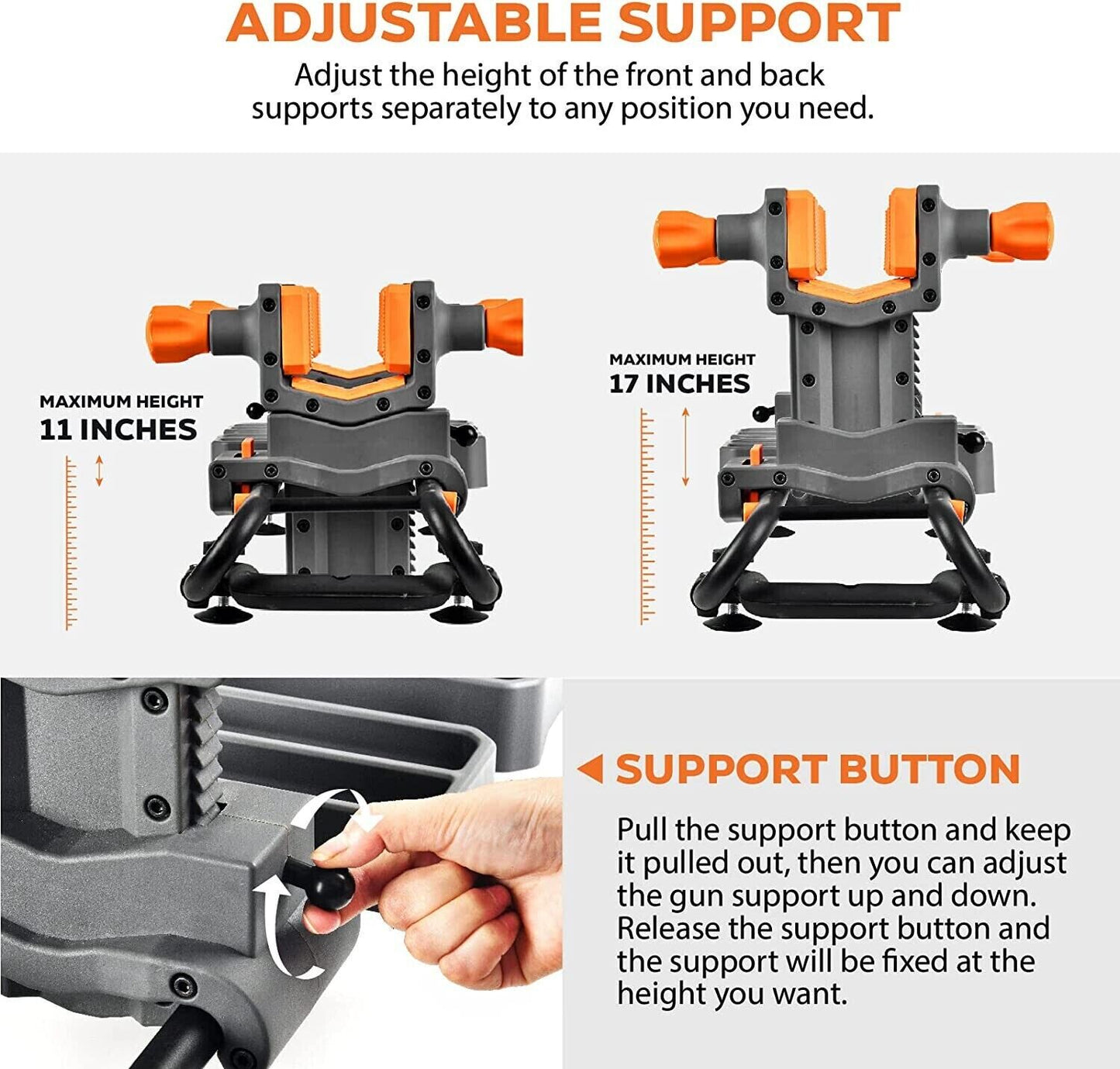 ADJUSTABLE SUPPORT

Adjust the height of the front and back supports separately to any position you need.

MAXIMUM HEIGHT
11 INCHES

MAXIMUM HEIGHT
17 INCHES

SUPPORT BUTTON

Pull the support button and keep it pulled out, then you can adjust the gun support up and down. Release the support button and the support will be fixed at the height you want.