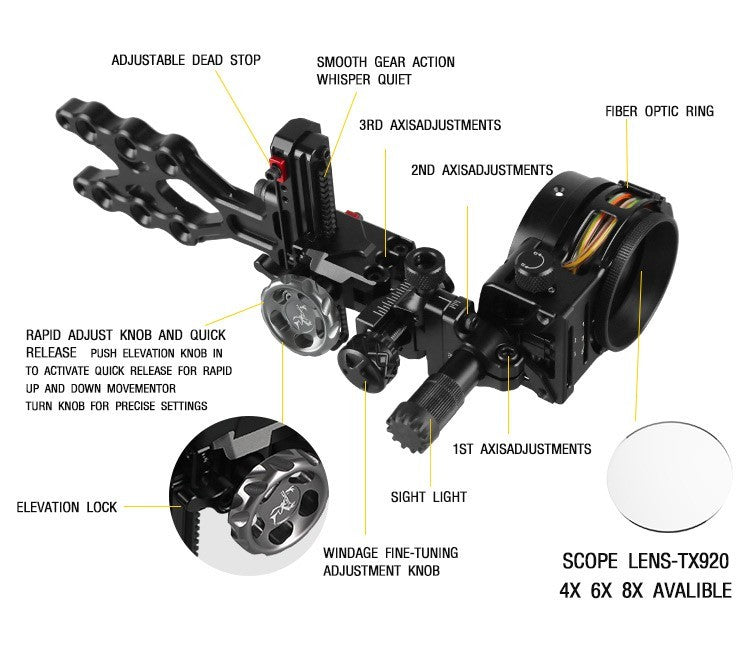 ADJUSTABLE DEAD STOP

SMOOTH GEAR ACTION
WHISPER QUIET

3RD AXISADJUSTMENTS

FIBER OPTIC RING

2ND AXISADJUSTMENTS

RAPID ADJUST KNOB AND QUICK RELEASE PUSH ELEVATION KNOB IN TO ACTIVATE QUICK RELEASE FOR RAPID UP AND DOWN MOVEMENTOR TURN KNOB FOR PRECISE SETTINGS

1ST AXISADJUSTMENTS

SIGHT LIGHT

ELEVATION LOCK

WINDAGE FINE-TUNING
ADJUSTMENT KNOB

SCOPE LENS-TX920
4X 6X 8X AVALIBLE