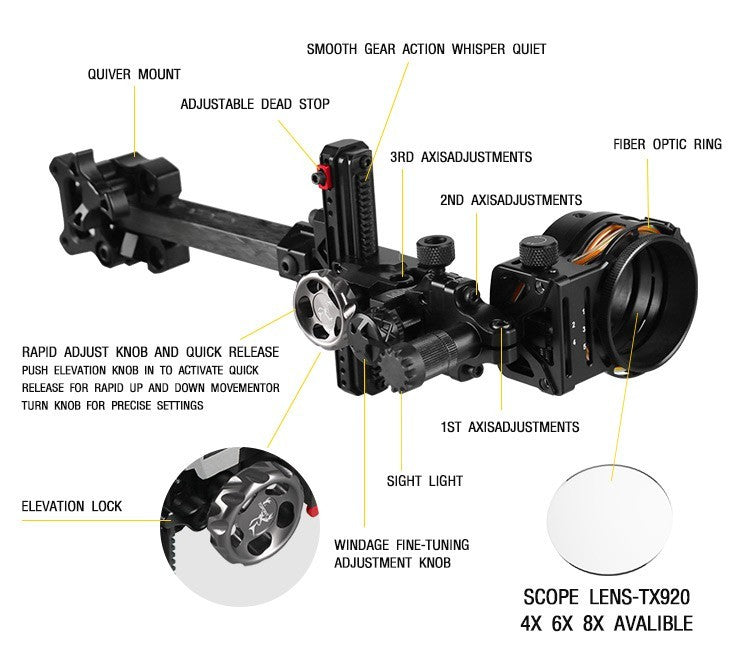 SMOOTH GEAR ACTION WHISPER QUIET

QUIVER MOUNT

ADJUSTABLE DEAD STOP

3RD AXISADJUSTMENTS

FIBER OPTIC RING

2ND AXISADJUSTMENTS

RAPID ADJUST KNOB AND QUICK RELEASE
PUSH ELEVATION KNOB IN TO ACTIVATE QUICK RELEASE FOR RAPID UP AND DOWN MOVEMENTOR TURN KNOB FOR PRECISE SETTINGS

1ST AXISADJUSTMENTS

SIGHT LIGHT

ELEVATION LOCK

WINDAGE FINE-TUNING ADJUSTMENT KNOB

SCOPE LENS-TX920
4X 6X 8X AVALIBLE