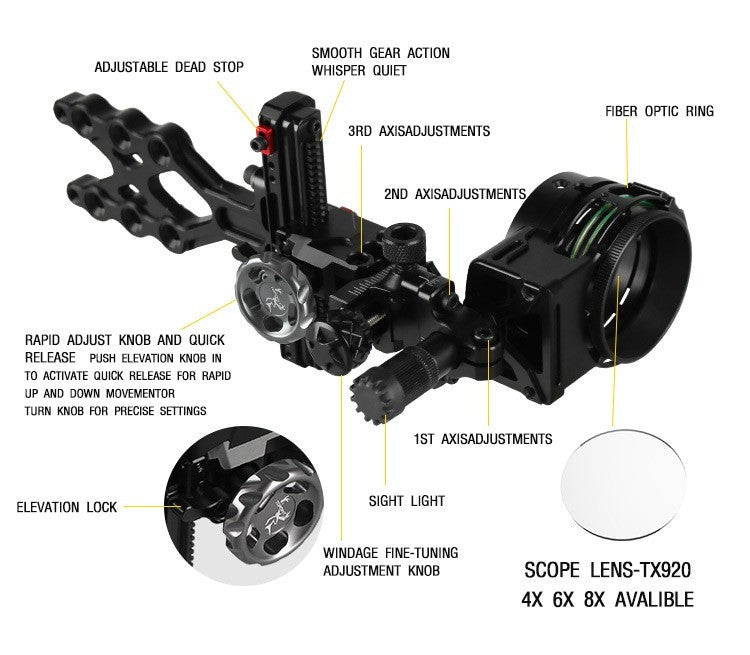 ADJUSTABLE DEAD STOP

SMOOTH GEAR ACTION
WHISPER QUIET

3RD AXISADJUSTMENTS

FIBER OPTIC RING

2ND AXISADJUSTMENTS

RAPID ADJUST KNOB AND QUICK RELEASE PUSH ELEVATION KNOB IN TO ACTIVATE QUICK RELEASE FOR RAPID UP AND DOWN MOVEMENTOR TURN KNOB FOR PRECISE SETTINGS

1ST AXISADJUSTMENTS

ELEVATION LOCK

SIGHT LIGHT

WINDAGE FINE-TUNING
ADJUSTMENT KNOB

SCOPE LENS-TX920
4X 6X 8X AVALIBLE